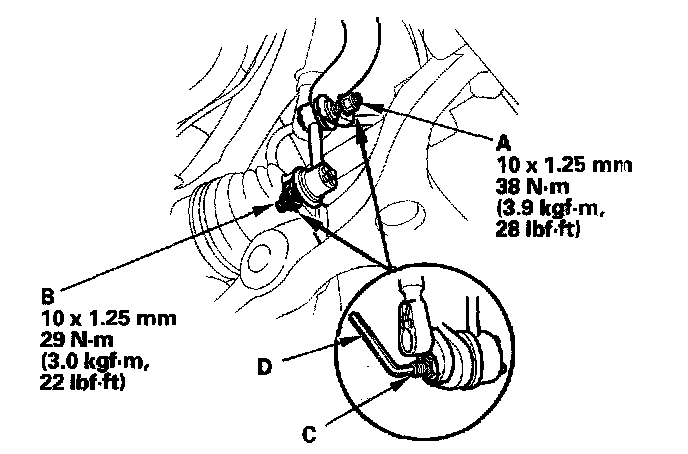 A
10 x 1.25 mm
38 N·m
(3.9 kgf·m,
28 lbf·ft)

B
10 x 1.25 mm
29 N·m
(3.0 kgf·m,
22 lbf·ft)

D

C