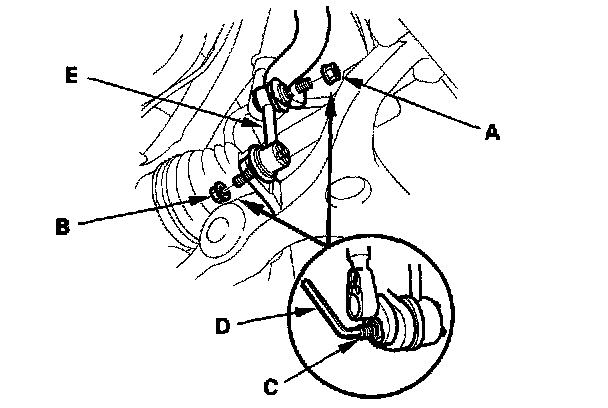 E
A
B
D
C