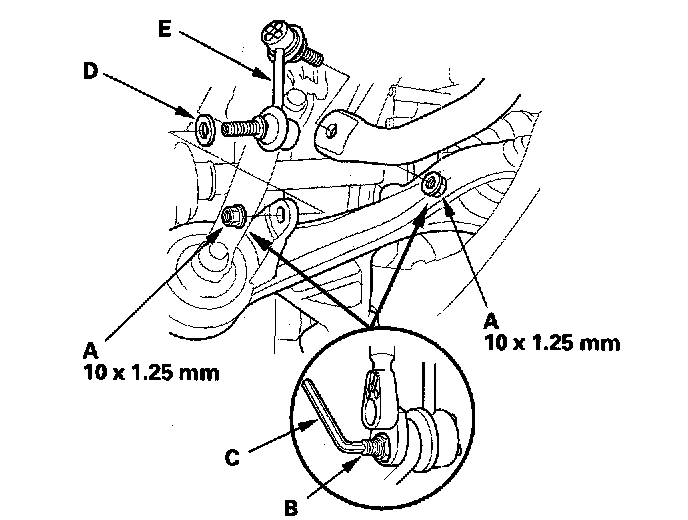 E

D

A
10 x 1.25 mm

A
10 x 1.25 mm

C

B