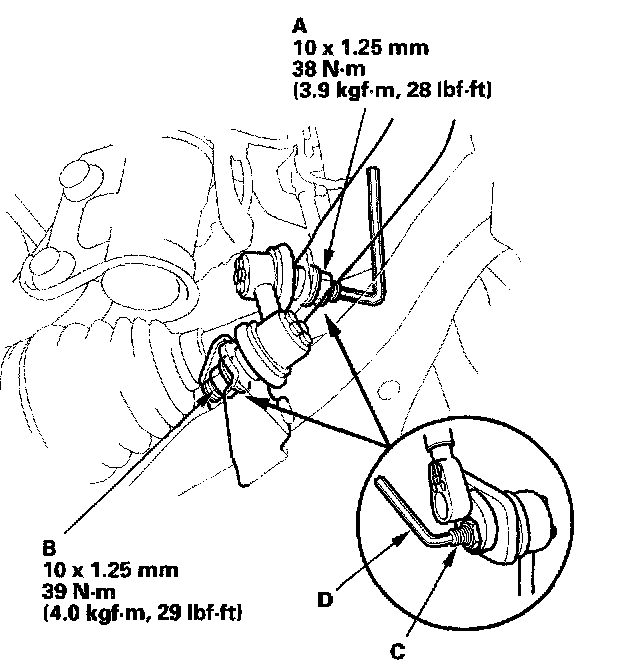 A
10 x 1.25 mm
38 N·m
(3.9 kgf·m, 28 lbf·ft)

B
10 x 1.25 mm
39 N·m
(4.0 kgf·m, 29 lbf·ft)

D

C