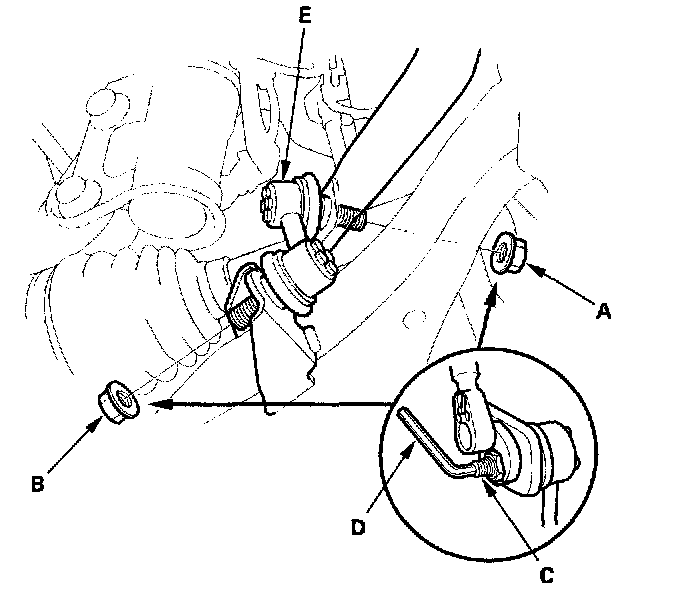 E

A

B

D

C