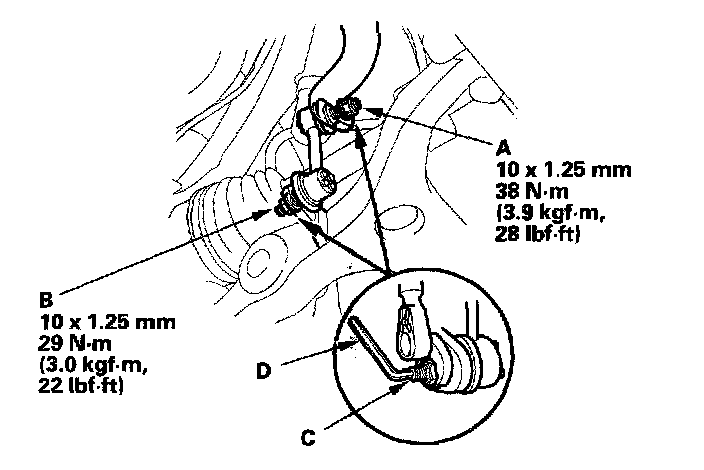 A
10 x 1.25 mm
38 N·m
(3.9 kgf·m,
28 lbf·ft)

B
10 x 1.25 mm
29 N·m
(3.0 kgf·m,
22 lbf·ft)

D

C