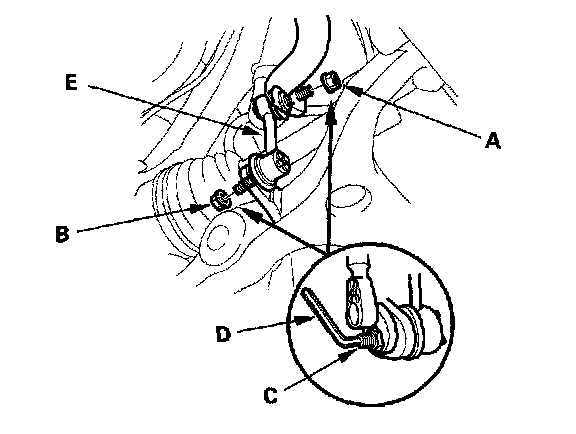 E
A
B
D
C