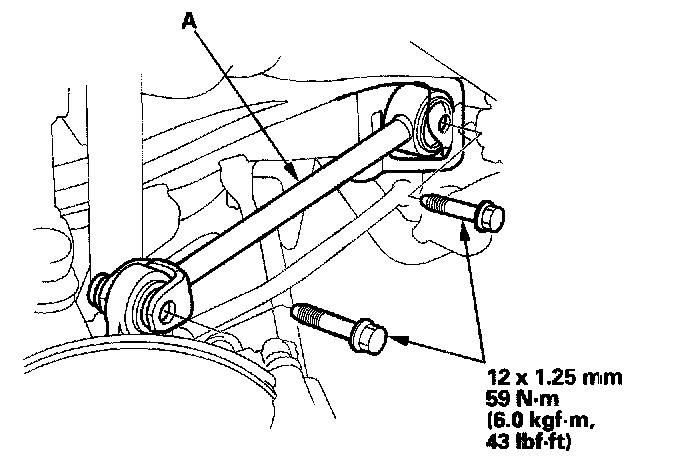 A

12 x 1.25 mm
59 N·m
(6.0 kgf·m,
43 lbf·ft)