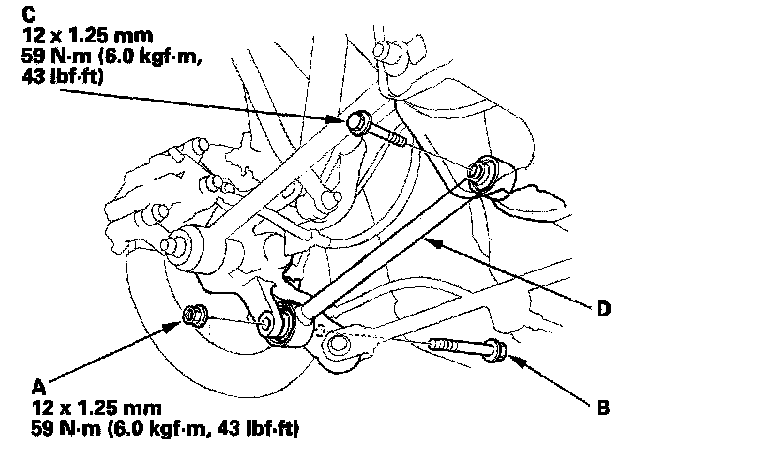 C
12 x 1.25 mm
59 N·m (6.0 kgf·m, 43 lbf·ft)

D

A
12 x 1.25 mm
59 N·m (6.0 kgf·m, 43 lbf·ft)

B