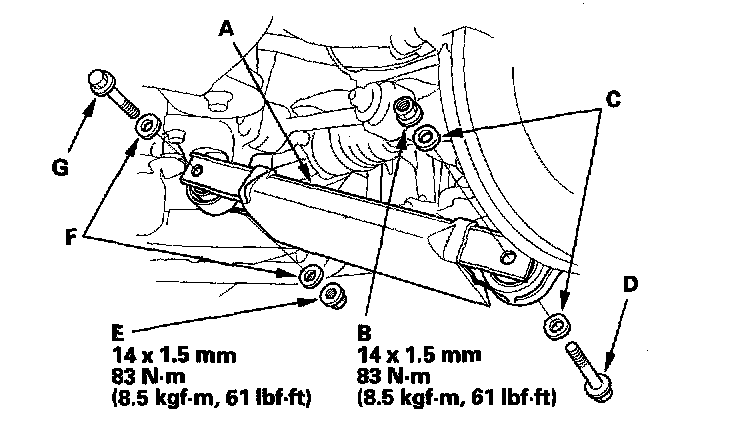 A

C

G

F

D

E
14 x 1.5 mm
83 N·m
(8.5 kgf·m, 61 lbf·ft)

B
14 x 1.5 mm
83 N·m
(8.5 kgf·m, 61 lbf·ft)