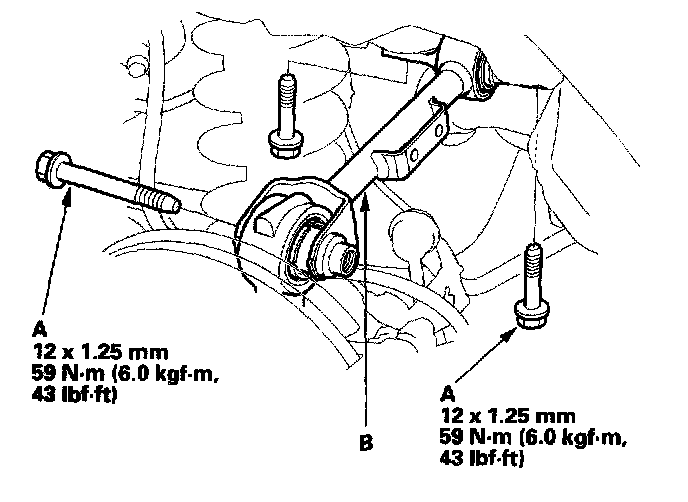 A
12 x 1.25 mm
59 N·m (6.0 kgf·m,
43 lbf·ft)

B

A
12 x 1.25 mm
59 N·m (6.0 kgf·m,
43 lbf·ft)