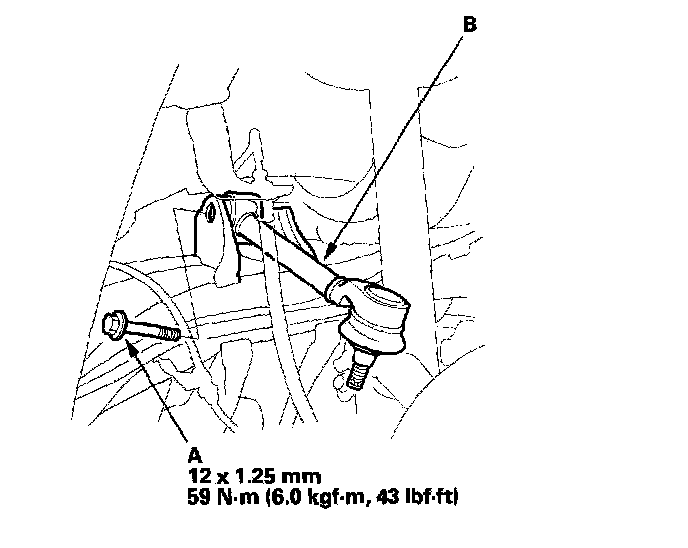 B

A
12 x 1.25 mm
59 N·m (6.0 kgf·m, 43 lbf·ft)