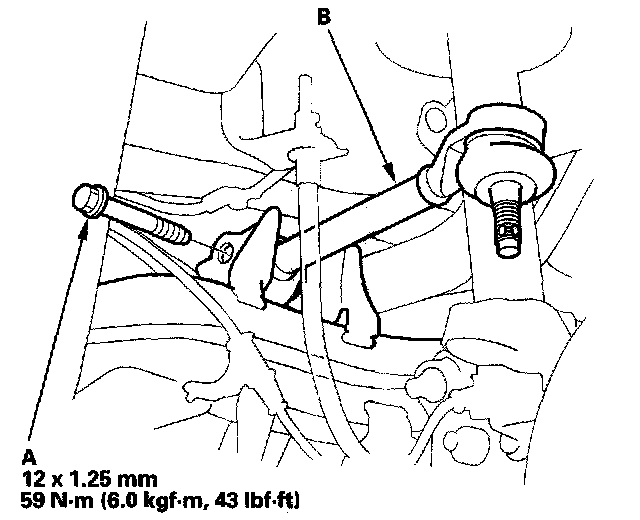 B

A
12 x 1.25 mm
59 N·m (6.0 kgf·m, 43 lbf·ft)