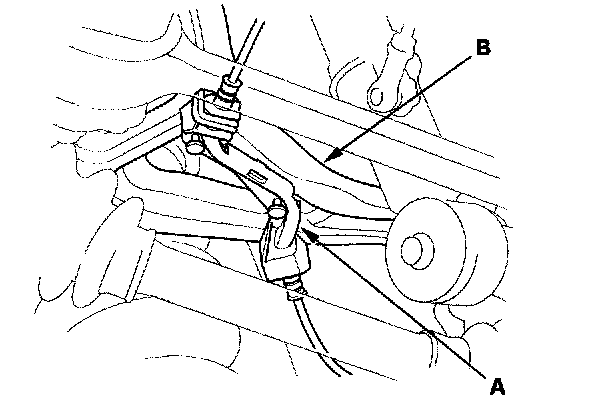 B

A