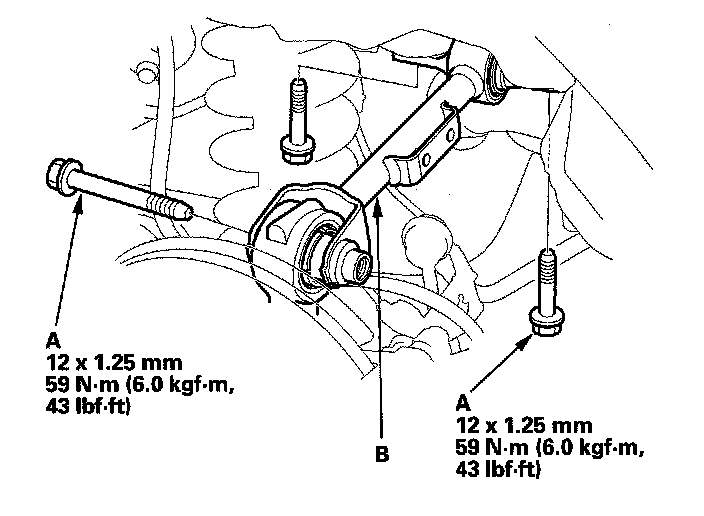 A
12 x 1.25 mm
59 N·m (6.0 kgf·m, 43 lbf·ft)

B

A
12 x 1.25 mm
59 N·m (6.0 kgf·m, 43 lbf·ft)