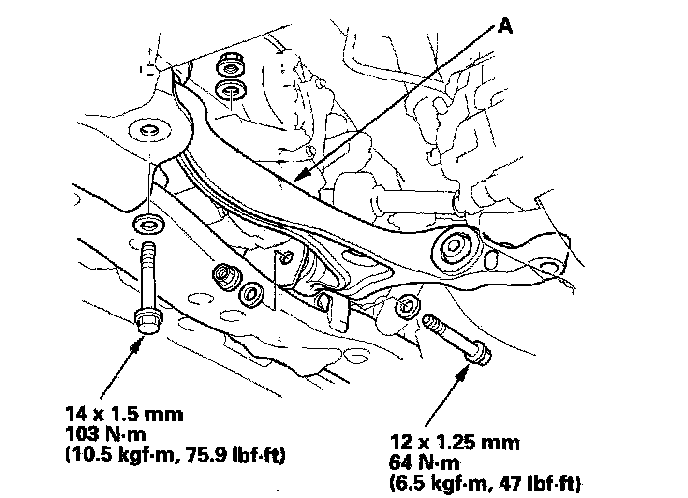 A

14 x 1.5 mm
103 N·m
(10.5 kgf·m, 75.9 lbf·ft)

12 x 1.25 mm
64 N·m
(6.5 kgf·m, 47 lbf·ft)