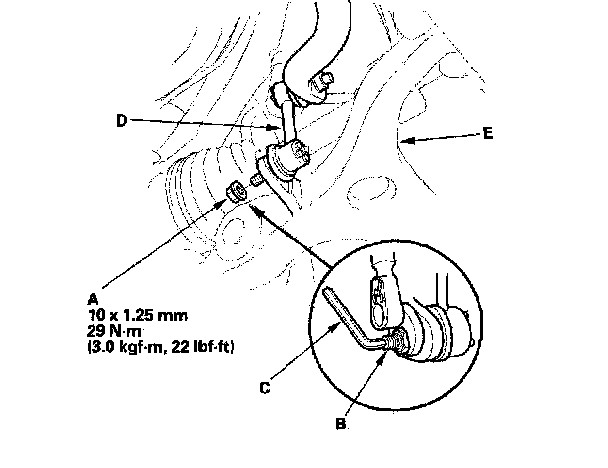 D

E

A
10 x 1.25 mm
29 N·m
(3.0 kgf·m, 22 lbf·ft)

C

B