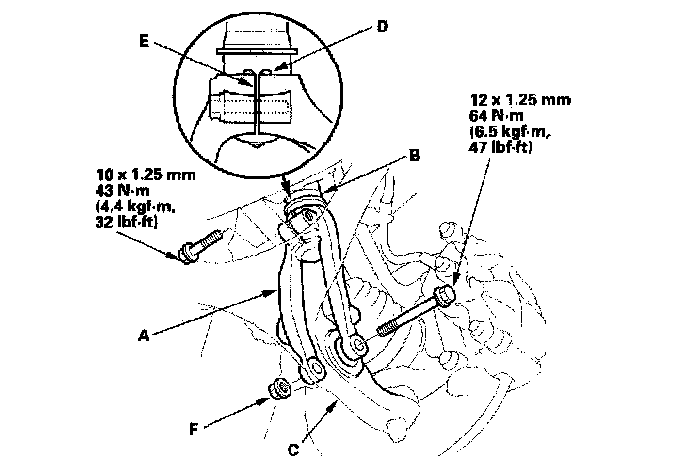 E

D

12 x 1.25 mm
64 N·m
(6.5 kgf·m,
47 lbf·ft)

B

10 x 1.25 mm
43 N·m
(4.4 kgf·m,
32 lbf·ft)

A

F

C