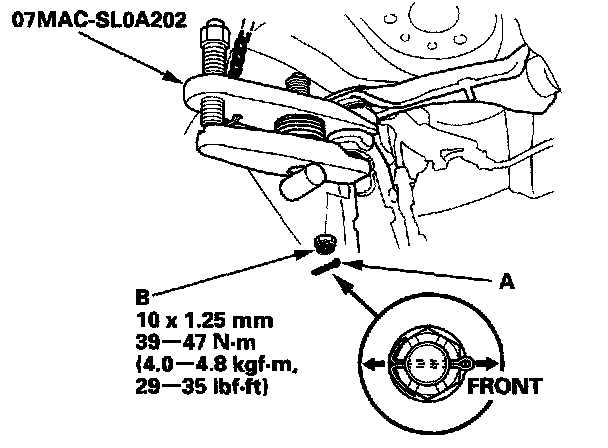 07MAC-SL0A202

A

B
10 x 1.25 mm
39—47 N·m
(4.0—4.8 kgf·m,
29—35 lbf·ft)

FRONT