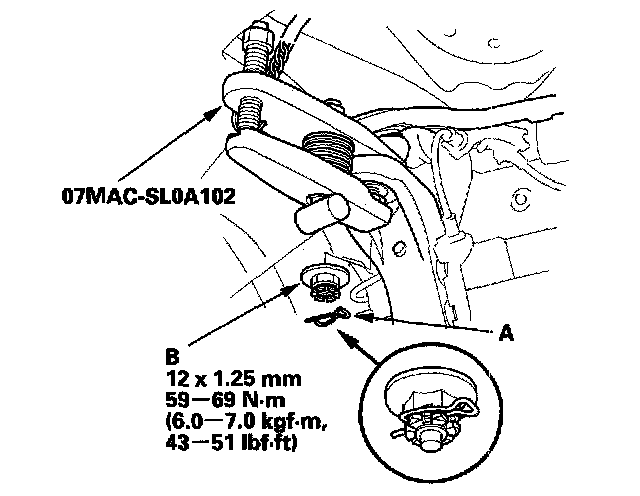 07MAC-SL0A102

A

B
12 x 1.25 mm
59—69 N·m
(6.0—7.0 kgf·m,
43—51 lbf·ft)