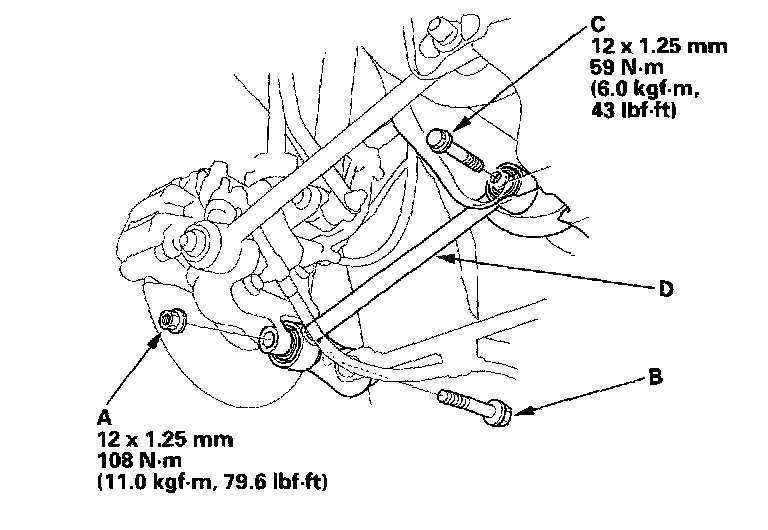 C
12 x 1.25 mm
59 N·m
(6.0 kgf·m,
43 lbf·ft)

D

B

A
12 x 1.25 mm
108 N·m
(11.0 kgf·m, 79.6 lbf·ft)