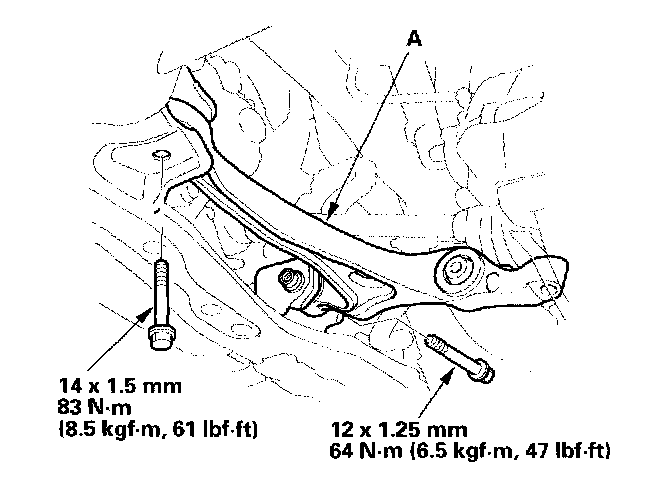 A

14 x 1.5 mm
83 N·m
(8.5 kgf·m, 61 lbf·ft)

12 x 1.25 mm
64 N·m (6.5 kgf·m, 47 lbf·ft)