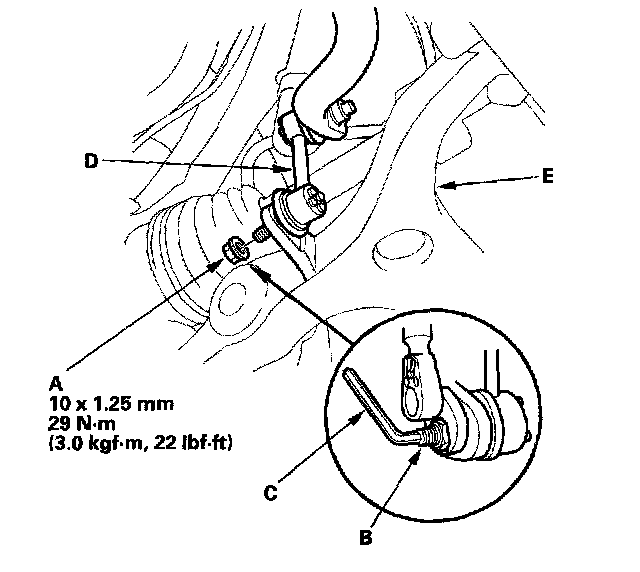 D
E
A
10 x 1.25 mm
29 N·m
(3.0 kgf·m, 22 lbf·ft)
C
B