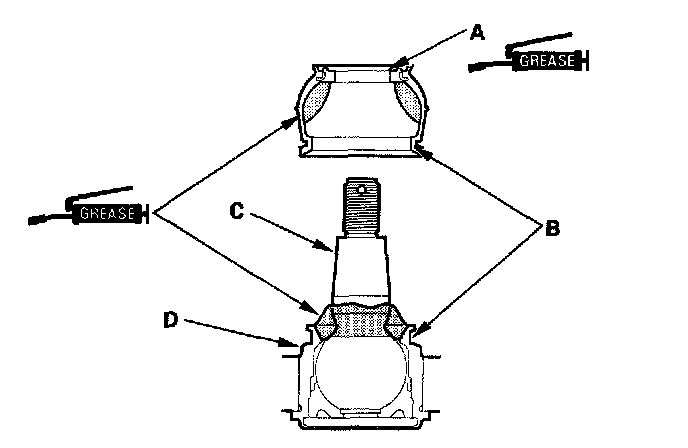 A

GREASE

GREASE

C

B

D