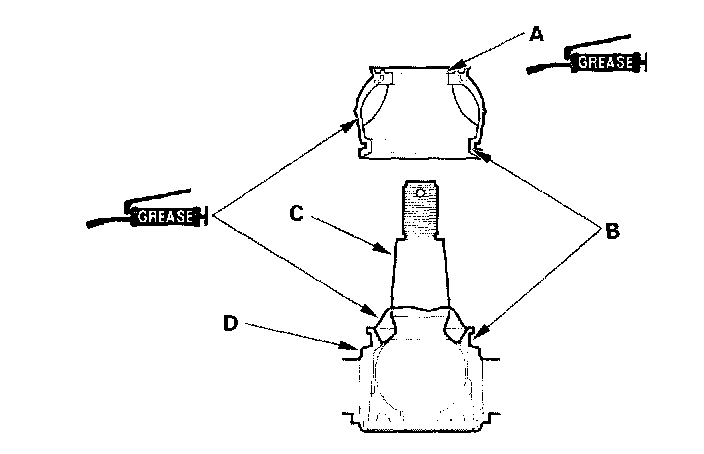 A
GREASE
GREASE
C
B
D