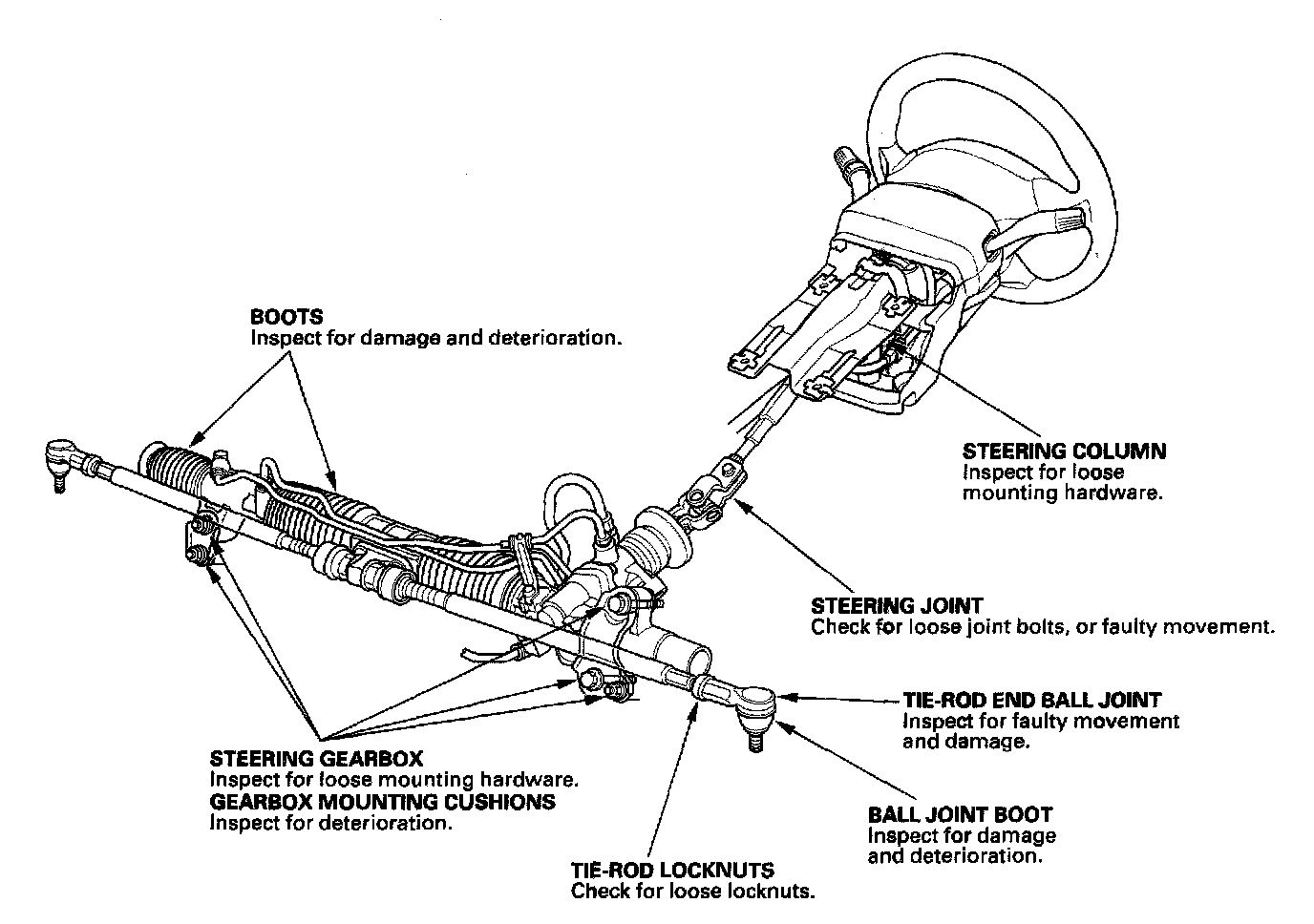 BOOTS
Inspect for damage and deterioration.

STEERING COLUMN
Inspect for loose mounting hardware.

STEERING JOINT
Check for loose joint bolts, or faulty movement.

TIE-ROD END BALL JOINT
Inspect for faulty movement and damage.

STEERING GEARBOX
Inspect for loose mounting hardware.
GEARBOX MOUNTING CUSHIONS
Inspect for deterioration.

BALL JOINT BOOT
Inspect for damage and deterioration.

TIE-ROD LOCKNUTS
Check for loose locknuts.