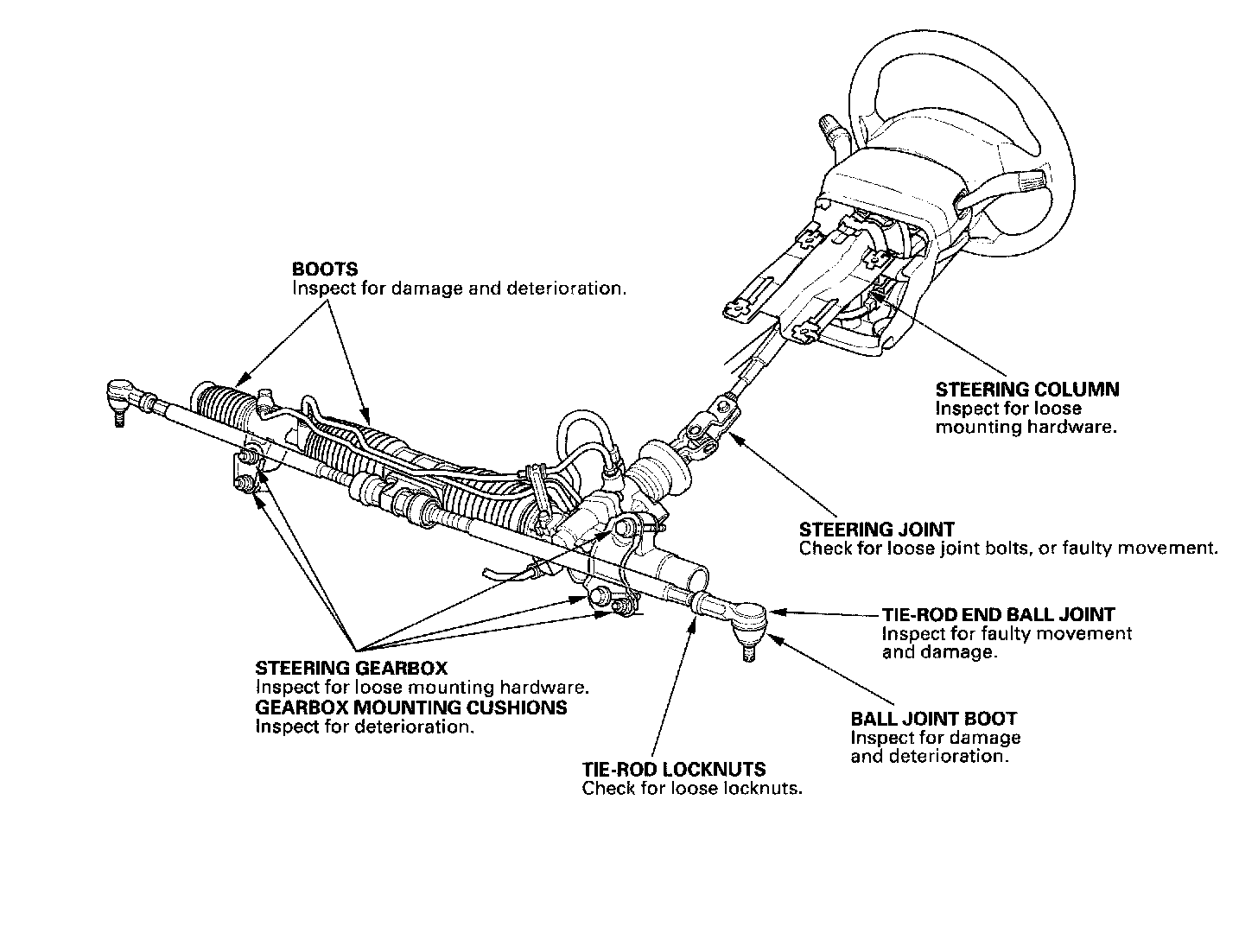 BOOTS
Inspect for damage and deterioration.

STEERING COLUMN
Inspect for loose mounting hardware.

STEERING JOINT
Check for loose joint bolts, or faulty movement.

TIE-ROD END BALL JOINT
Inspect for faulty movement and damage.

STEERING GEARBOX
Inspect for loose mounting hardware.
GEARBOX MOUNTING CUSHIONS
Inspect for deterioration.

BALL JOINT BOOT
Inspect for damage and deterioration.

TIE-ROD LOCKNUTS
Check for loose locknuts.