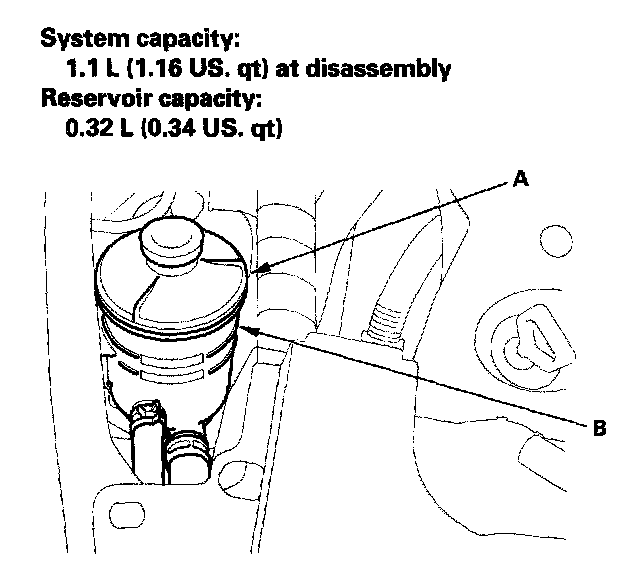 System capacity:
1.1 L (1.16 US. qt) at disassembly
Reservoir capacity:
0.32 L (0.34 US. qt)

A

B