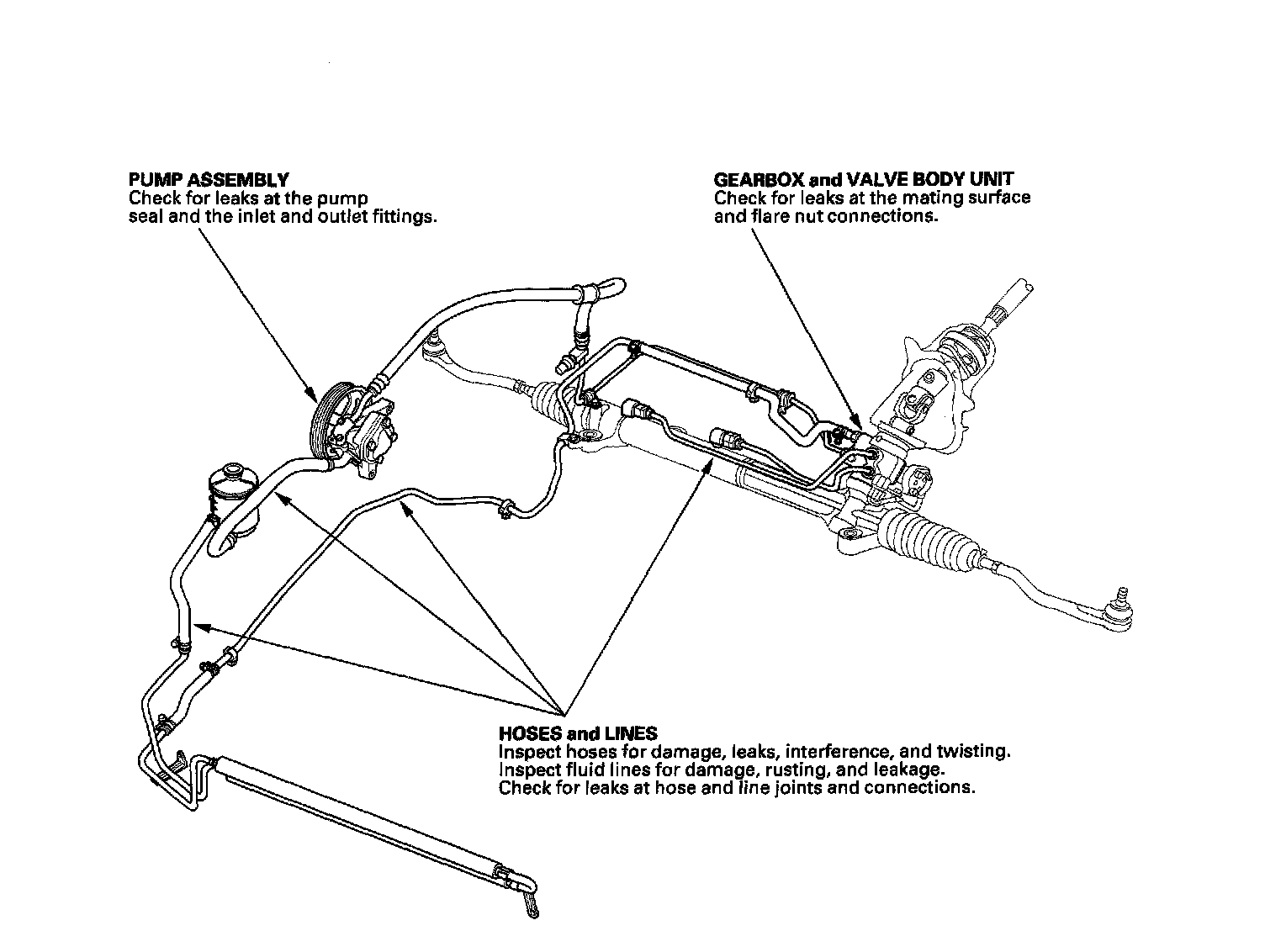 PUMP ASSEMBLY
Check for leaks at the pump seal and the inlet and outlet fittings.

GEARBOX and VALVE BODY UNIT
Check for leaks at the mating surface and flare nut connections.

HOSES and LINES
Inspect hoses for damage, leaks, interference, and twisting.
Inspect fluid lines for damage, rusting, and leakage.
Check for leaks at hose and line joints and connections.