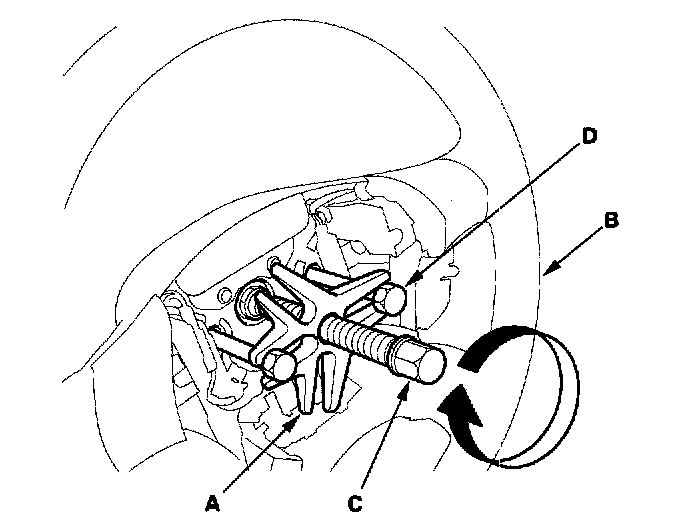 D

B

A

C