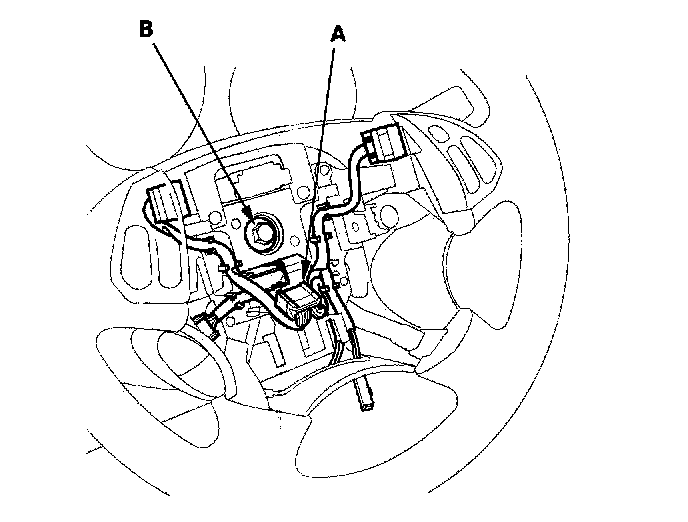 B
A