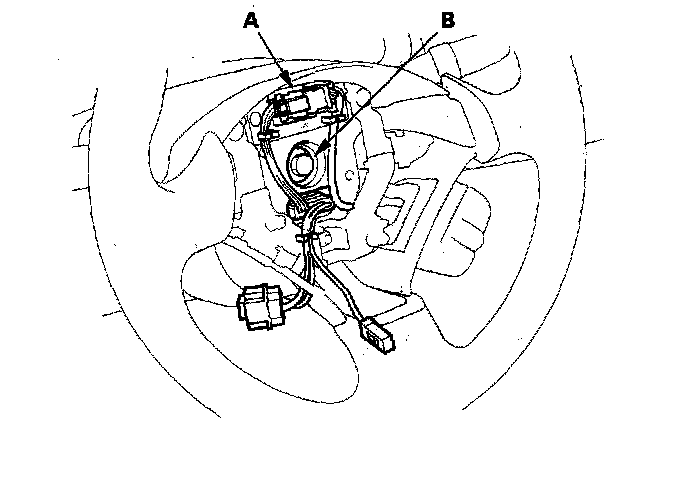 A
B