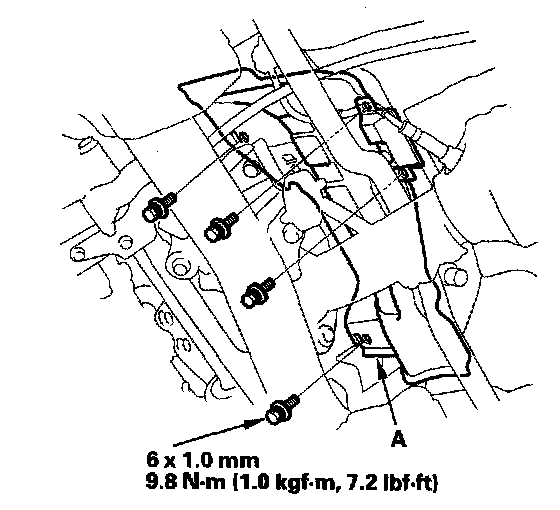 A

6 x 1.0 mm
9.8 N·m (1.0 kgf·m, 7.2 lbf·ft)