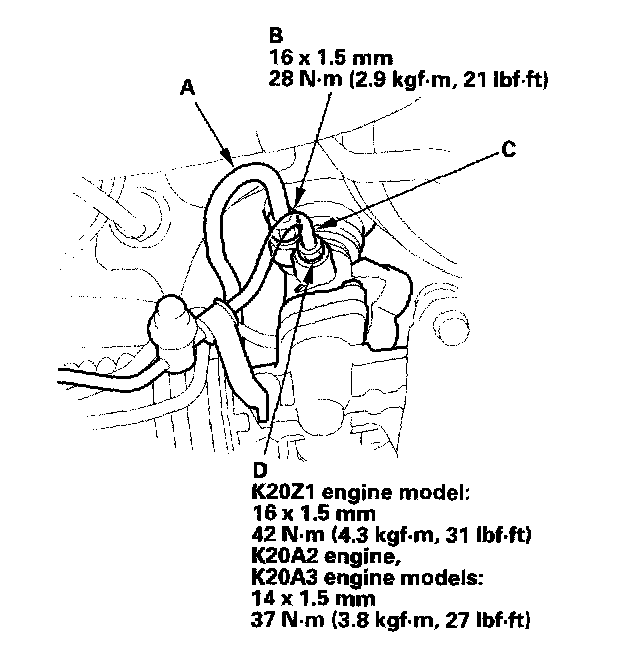 B
16 x 1.5 mm
28 N·m (2.9 kgf·m, 21 lbf·ft)

A

C

D
K20Z1 engine model:
16 x 1.5 mm
42 N·m (4.3 kgf·m, 31 lbf·ft)
K20A2 engine,
K20A3 engine models:
14 x 1.5 mm
37 N·m (3.8 kgf·m, 27 lbf·ft)