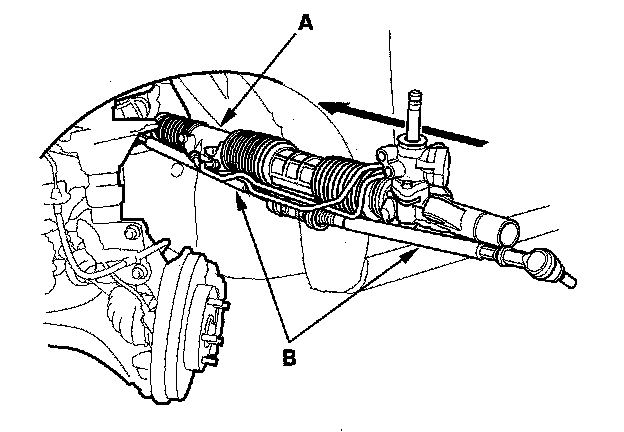 A

B