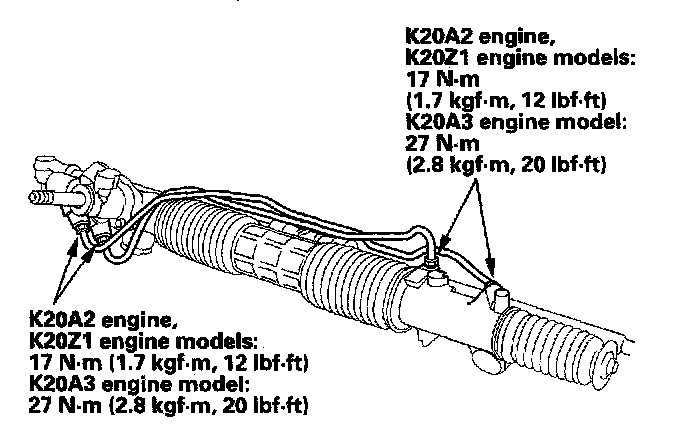 K20A2 engine,
K20Z1 engine models:
17 N·m
(1.7 kgf·m, 12 lbf·ft)
K20A3 engine model:
27 N·m
(2.8 kgf·m, 20 lbf·ft)

K20A2 engine,
K20Z1 engine models:
17 N·m (1.7 kgf·m, 12 lbf·ft)
K20A3 engine model:
27 N·m (2.8 kgf·m, 20 lbf·ft)