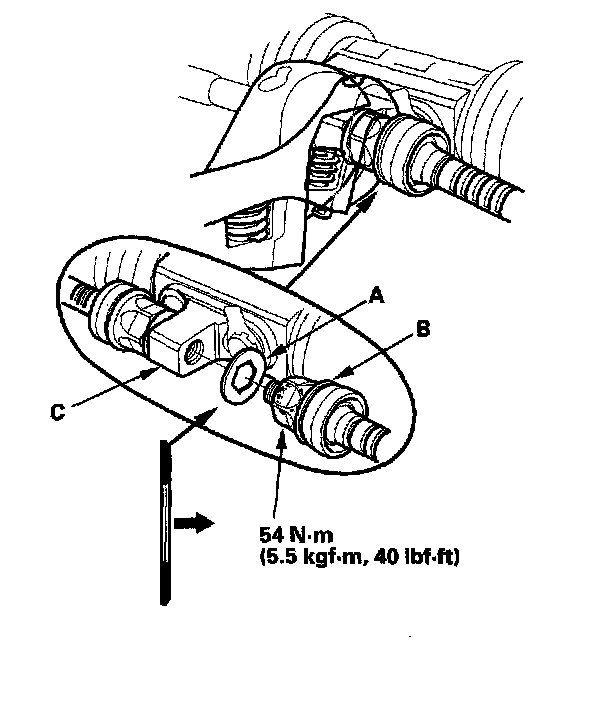 A

B

C

54 N·m
(5.5 kgf·m, 40 lbf·ft)