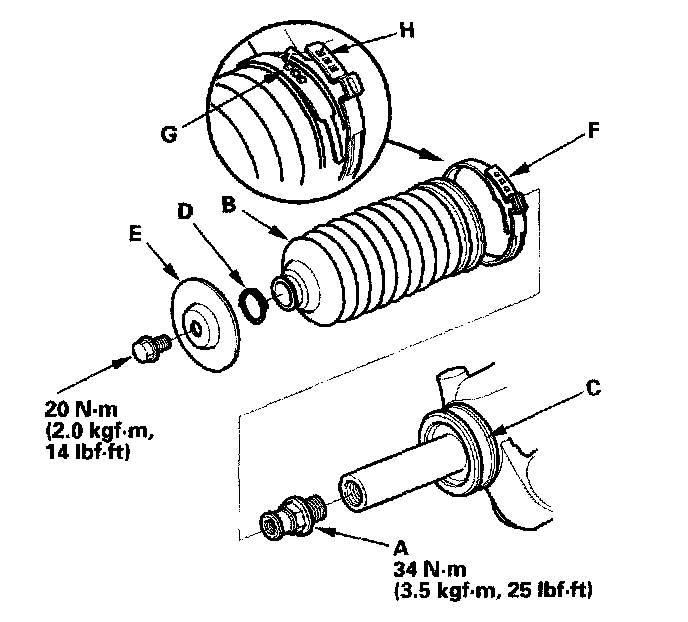 H

G

F

D

B

E

20 N·m
(2.0 kgf·m,
14 lbf·ft)

C

A
34 N·m
(3.5 kgf·m, 25 lbf·ft)