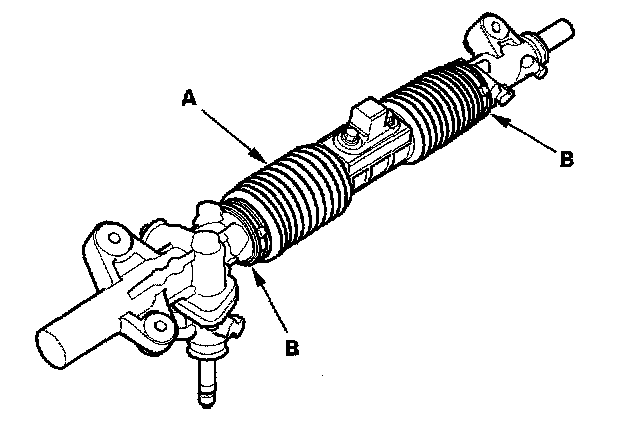 A

B

B