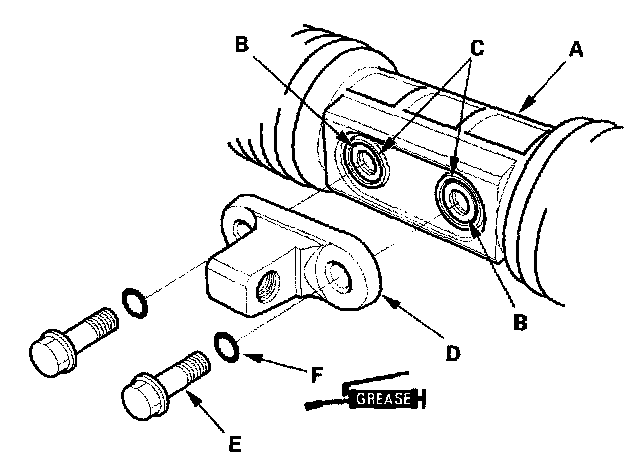 B
C
A
B
D
F
GREASE
E