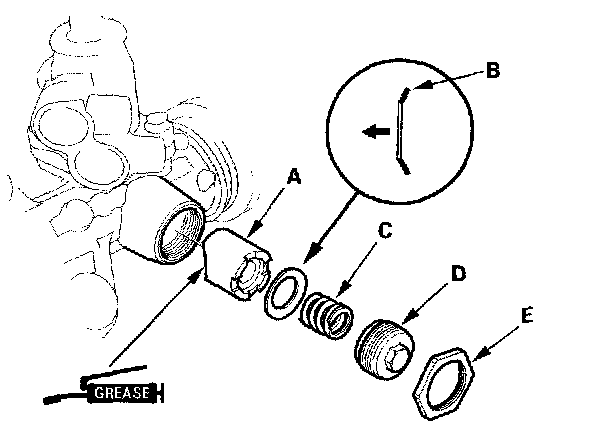 B
A
C
D
E
GREASE