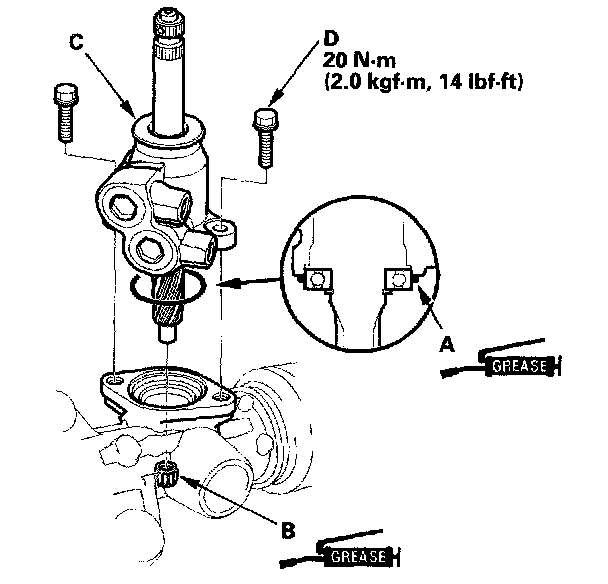 C

D
20 N·m
(2.0 kgf·m, 14 lbf·ft)

A

GREASE

B

GREASE