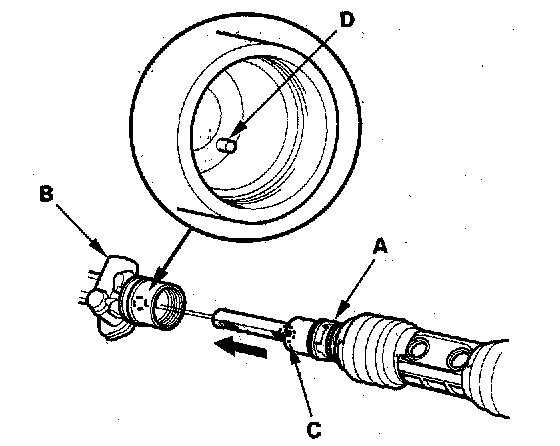 D
B
A
C