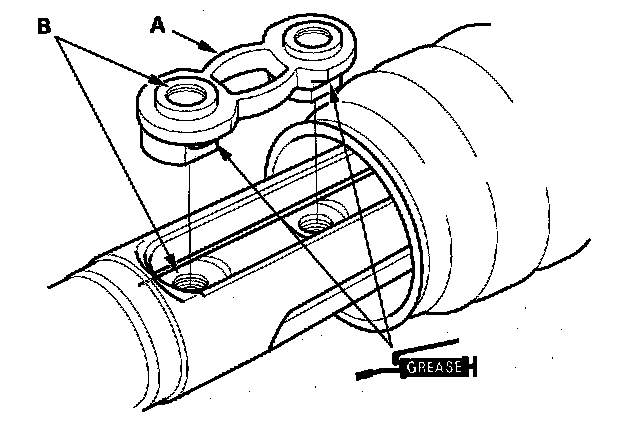 B

A

GREASE