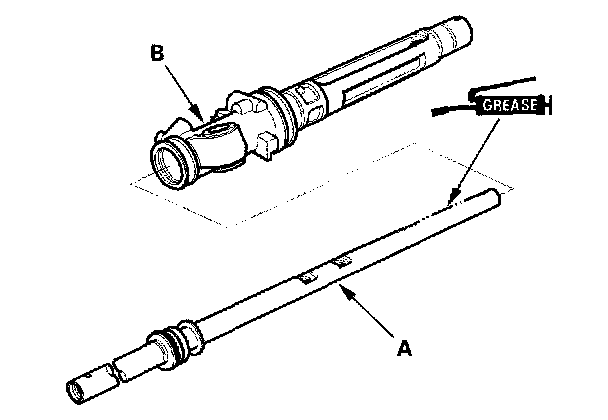 B
GREASE
A