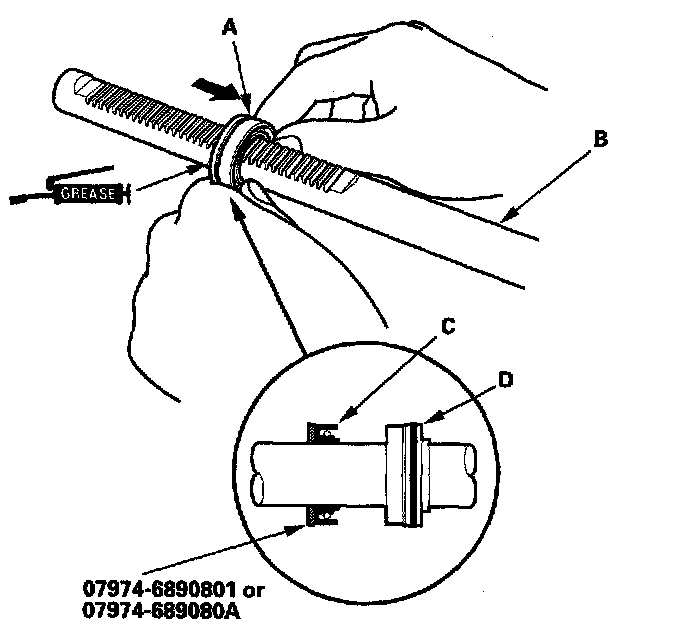 A

B

GREASE

C

D

07974-6890801 or
07974-689080A