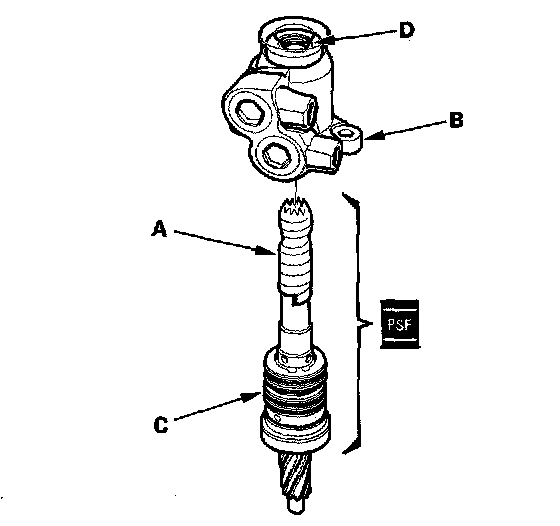 D
B
A
PSF
C