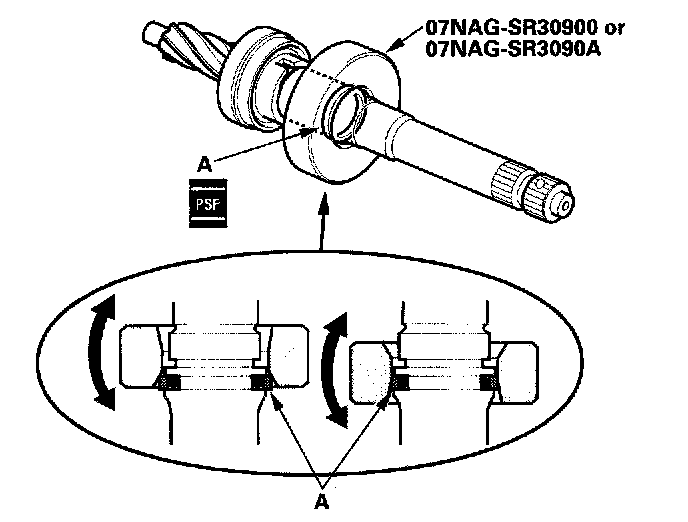 07NAG-SR30900 or
07NAG-SR3090A

A

PSF

A