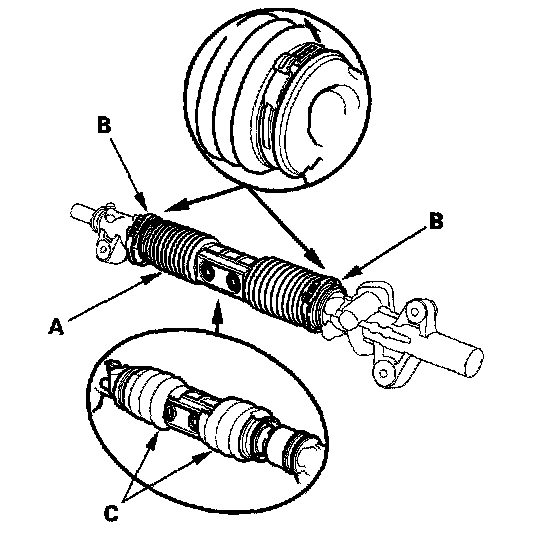 B
B
A
C