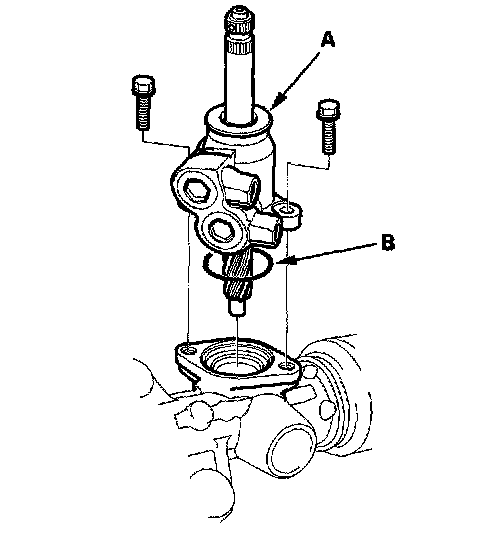 A

B